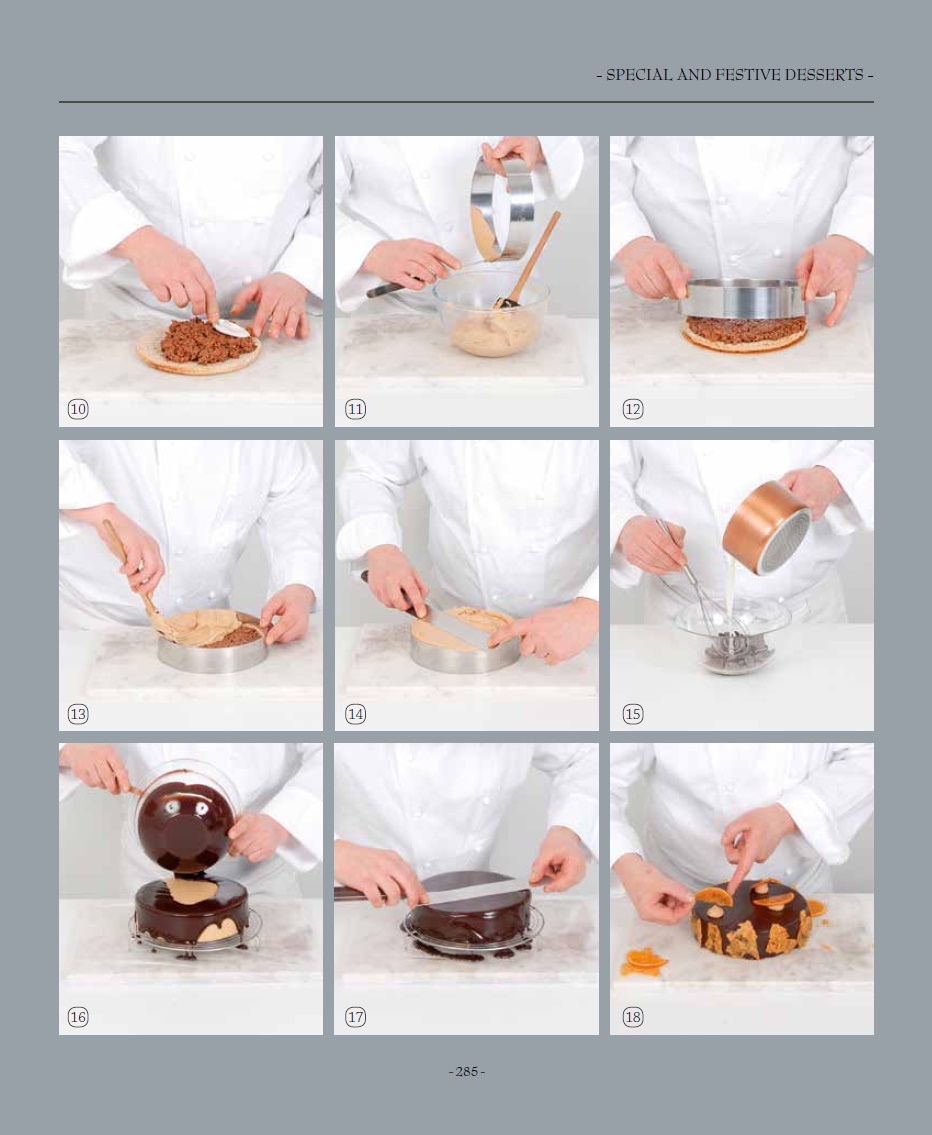 - SPECIAL AND FESTIVE DESSERTS -

10

11

12

13

14

15

16

17

18

- 285 -