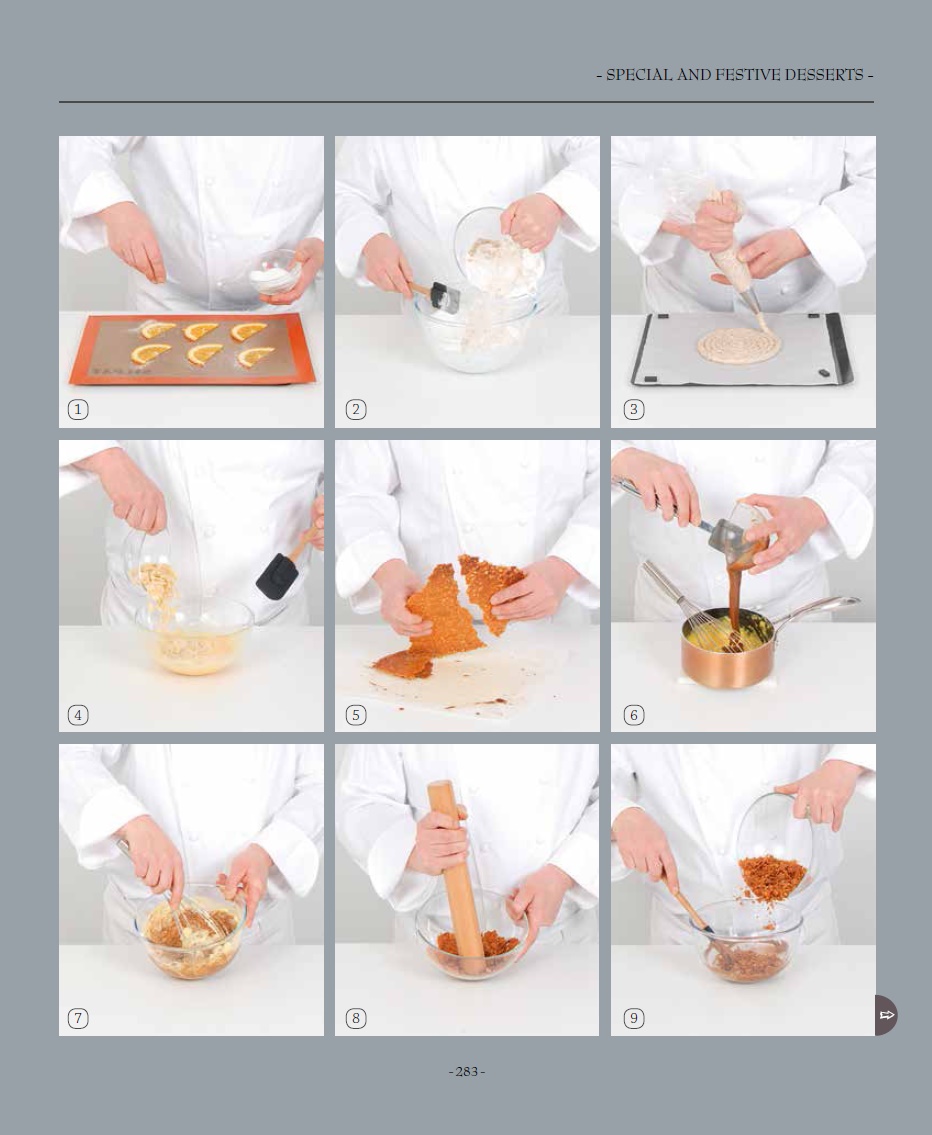 - SPECIAL AND FESTIVE DESSERTS -

1

2

3

4

5

6

7

8

9

- 283 -