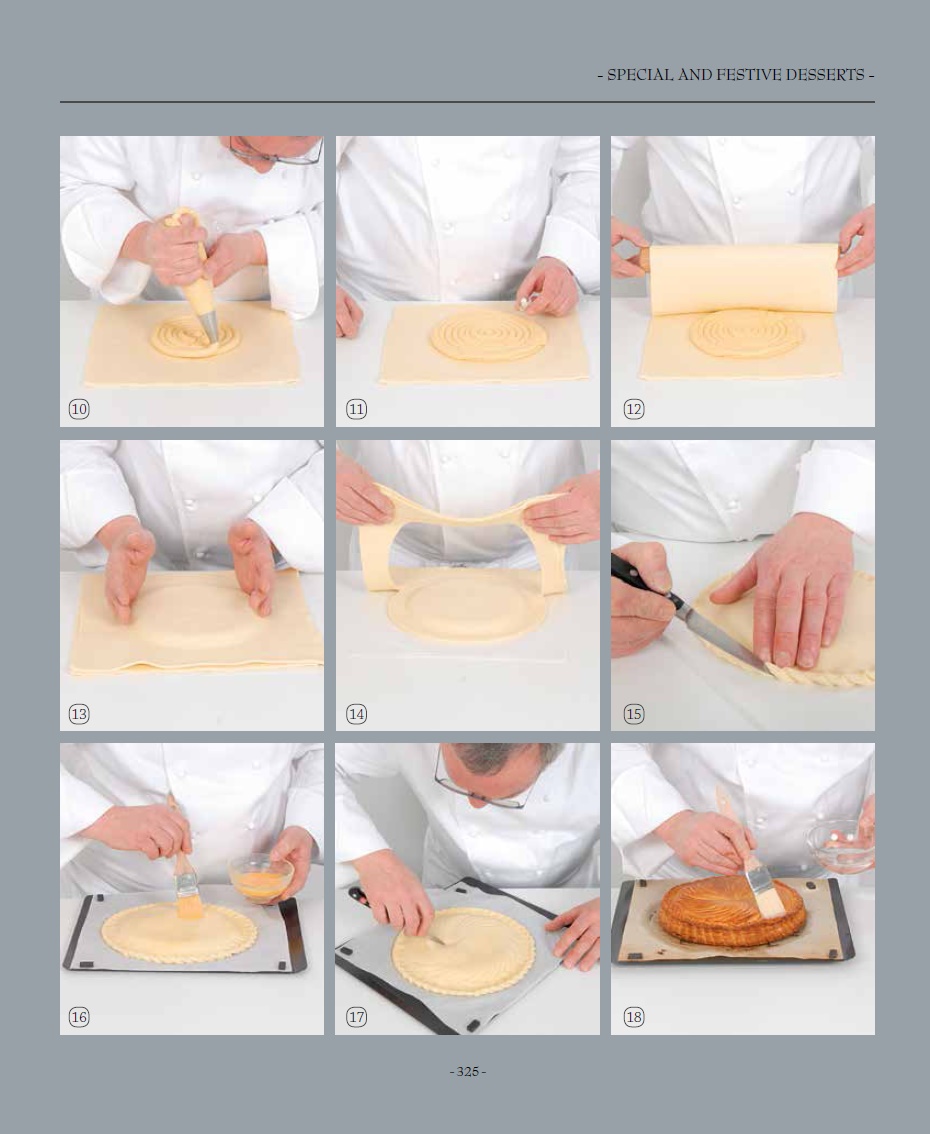 - SPECIAL AND FESTIVE DESSERTS -

10

11

12

13

14

15

16

17

18

- 325 -