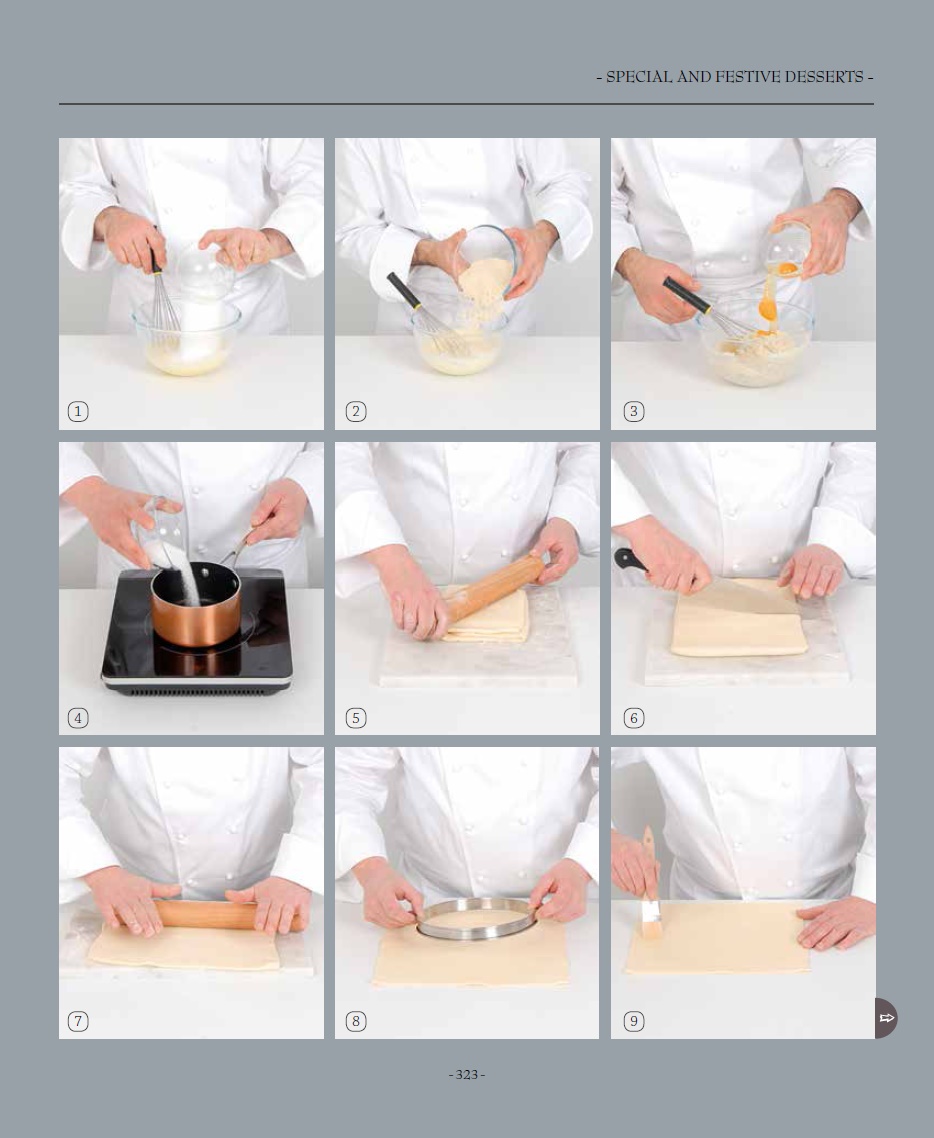 - SPECIAL AND FESTIVE DESSERTS -

1

2

3

4

5

6

7

8

9

- 323 -