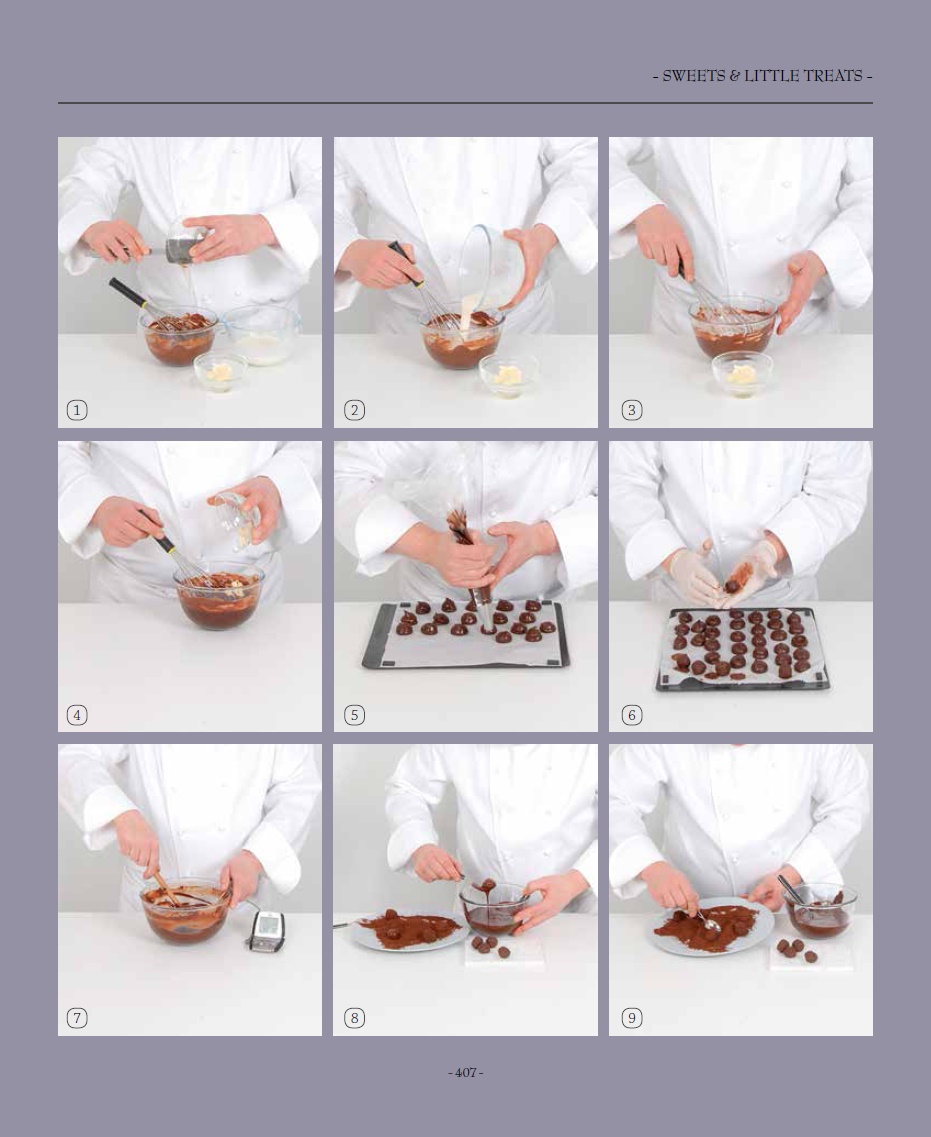 - SWEETS & LITTLE TREATS -

1

2

3

4

5

6

7

8

9

- 407 -