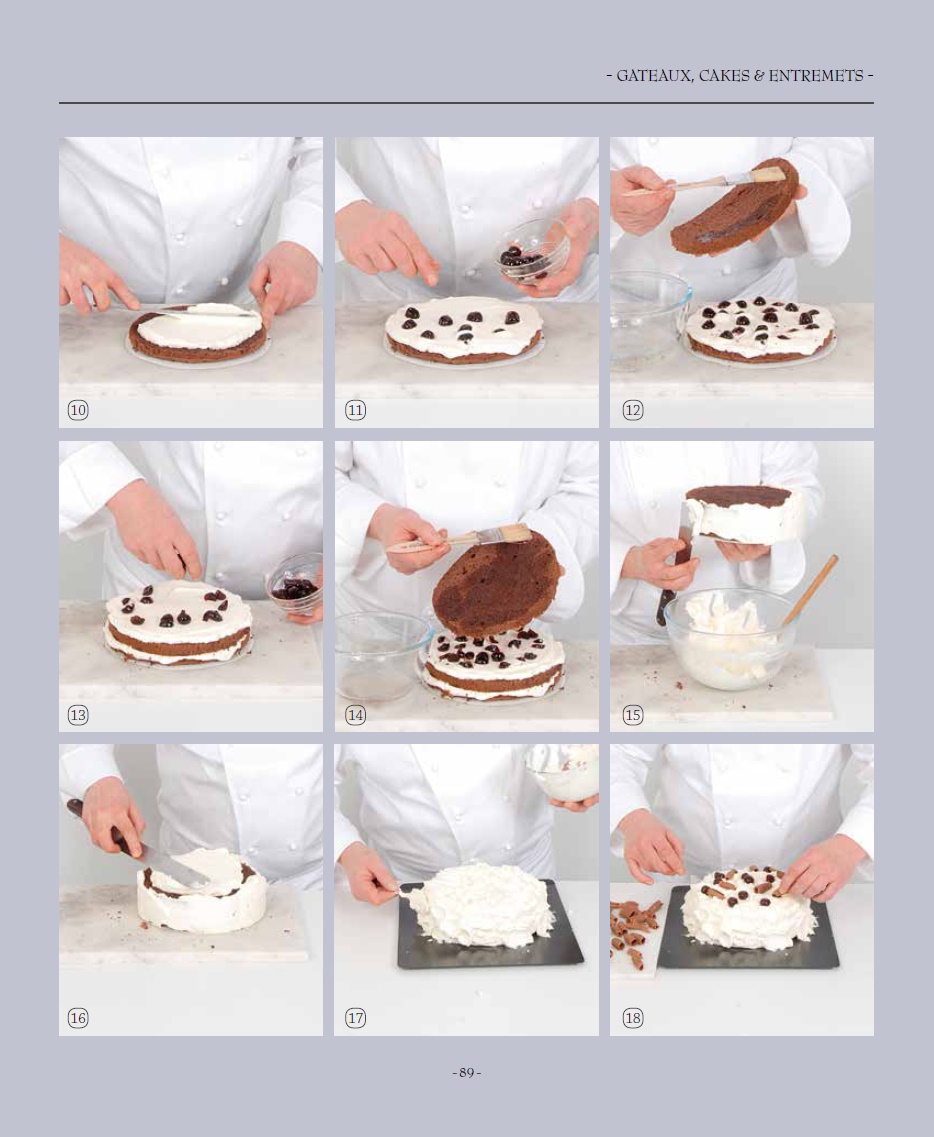 - GATEAUX, CAKES & ENTREMETS -

10

11

12

13

14

15

16

17

18

- 89 -