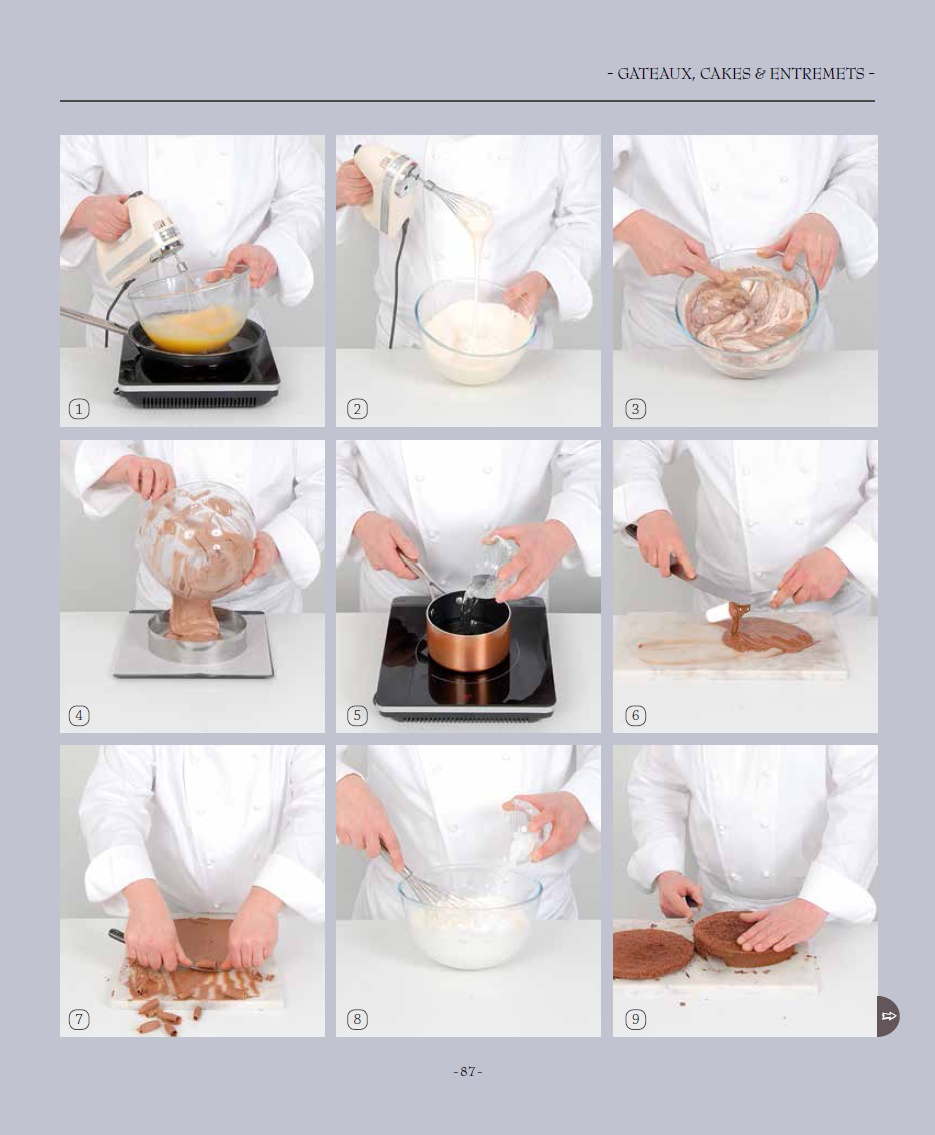 - GATEAUX, CAKES & ENTREMETS -

1

2

3

4

5

6

7

8

9

- 87 -